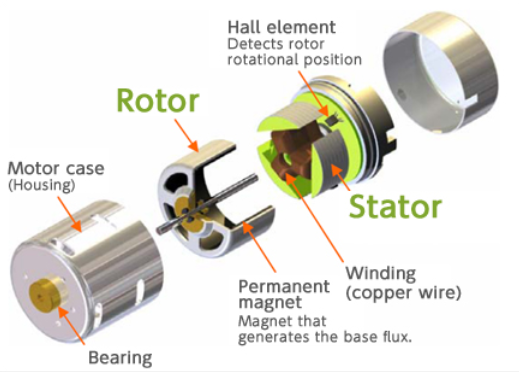 Hall element
Detects rotor rotational position

Rotor

Motor case
(Housing)

Stator

Winding
(copper wire)

Permanent magnet
Magnet that generates the base flux.

Bearing